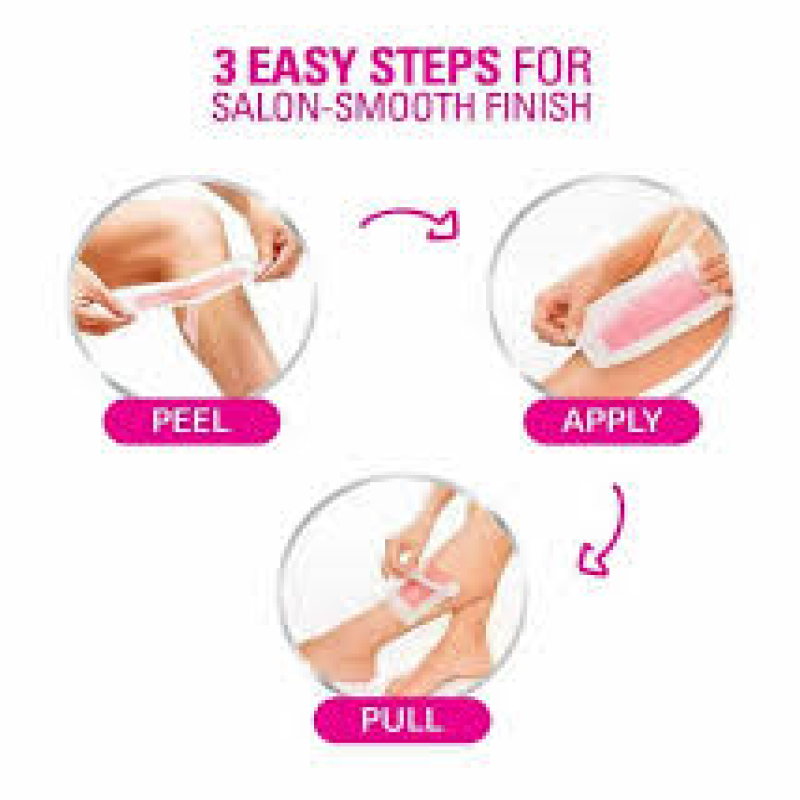 3 EASY STEPS FOR SALON-SMOOTH FINISH

PEEL

APPLY

PULL